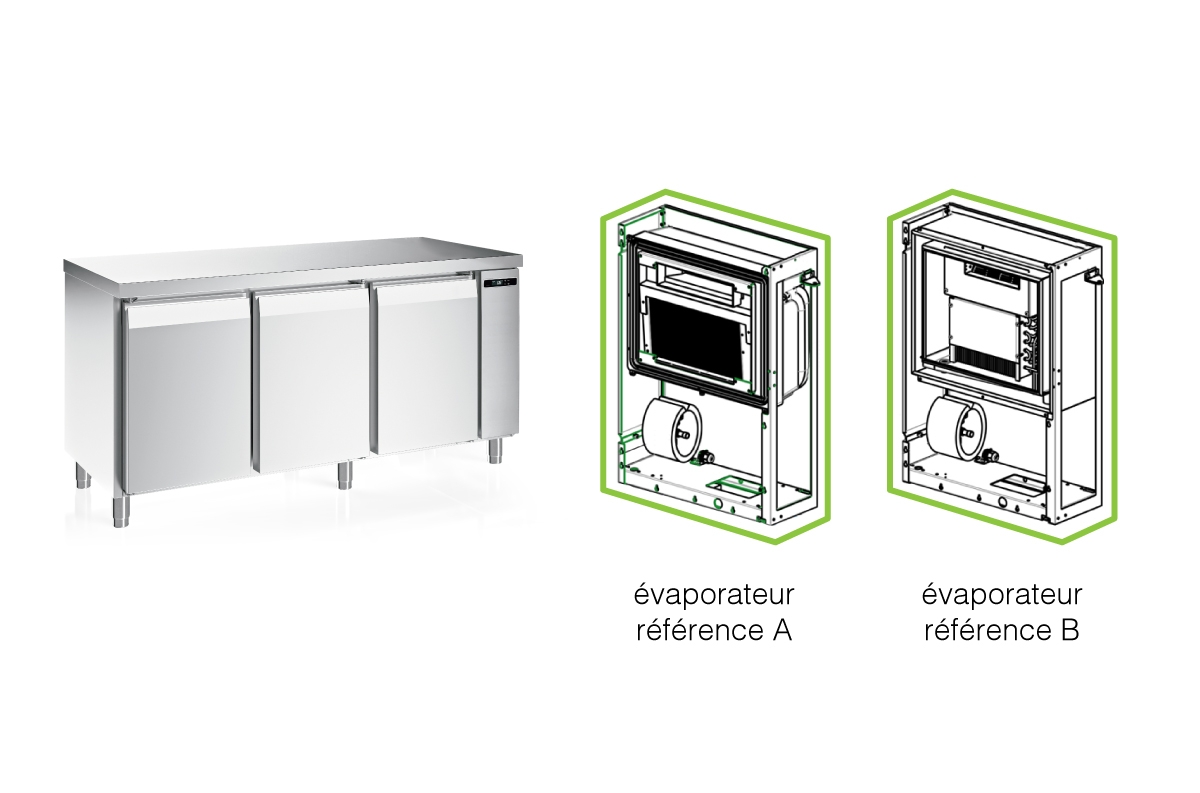 évaporateur
référence A

évaporateur
référence B