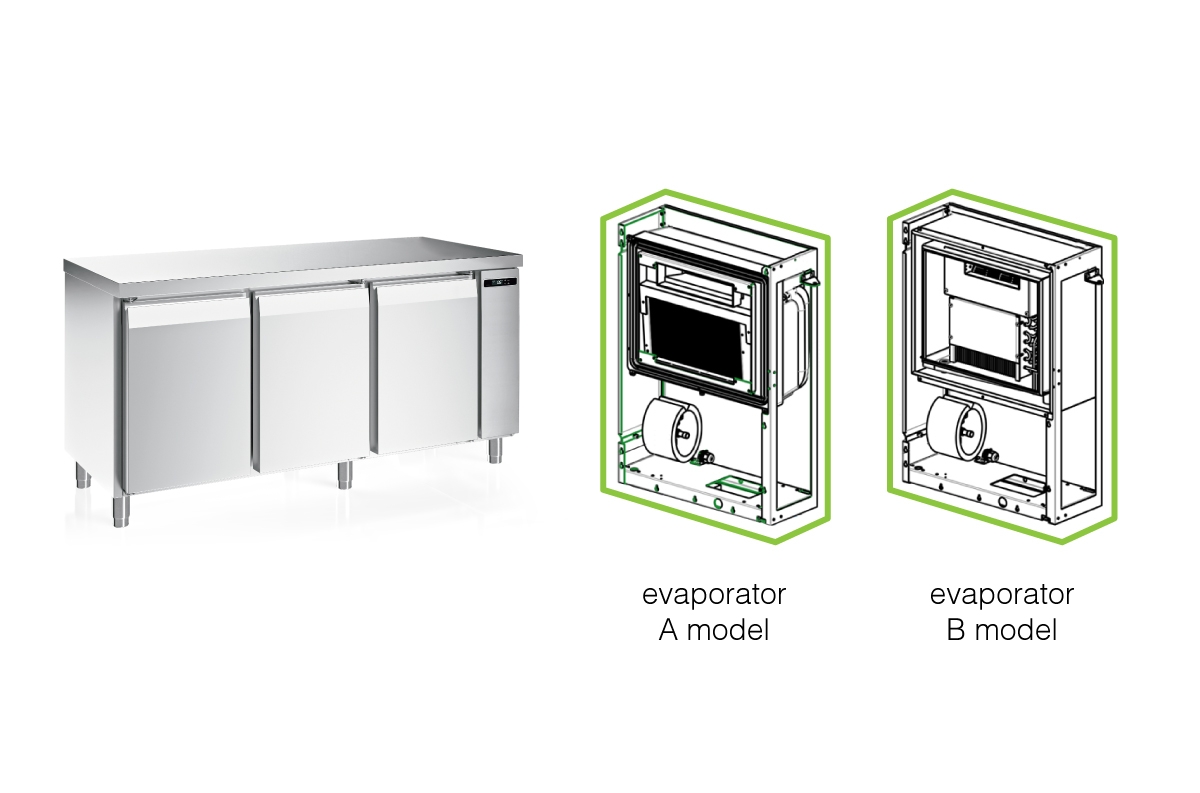 evaporator
A model

evaporator
B model