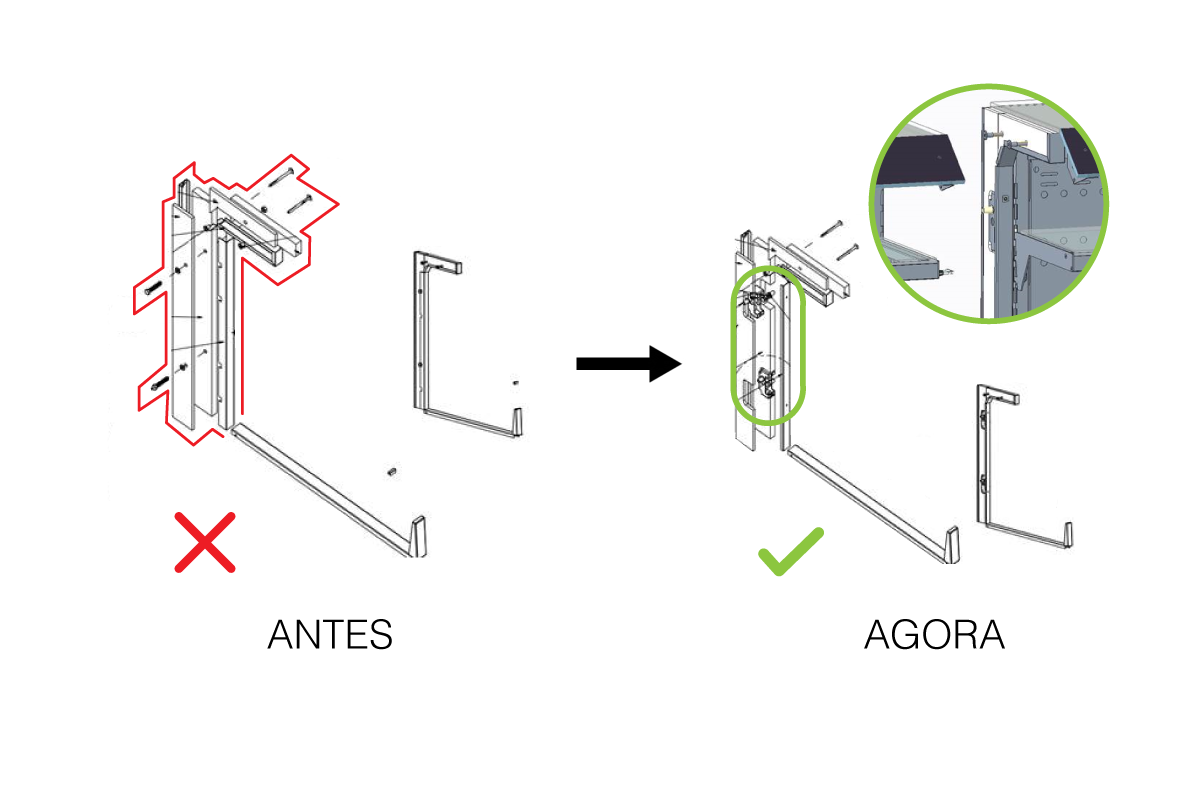 ANTES

AGORA